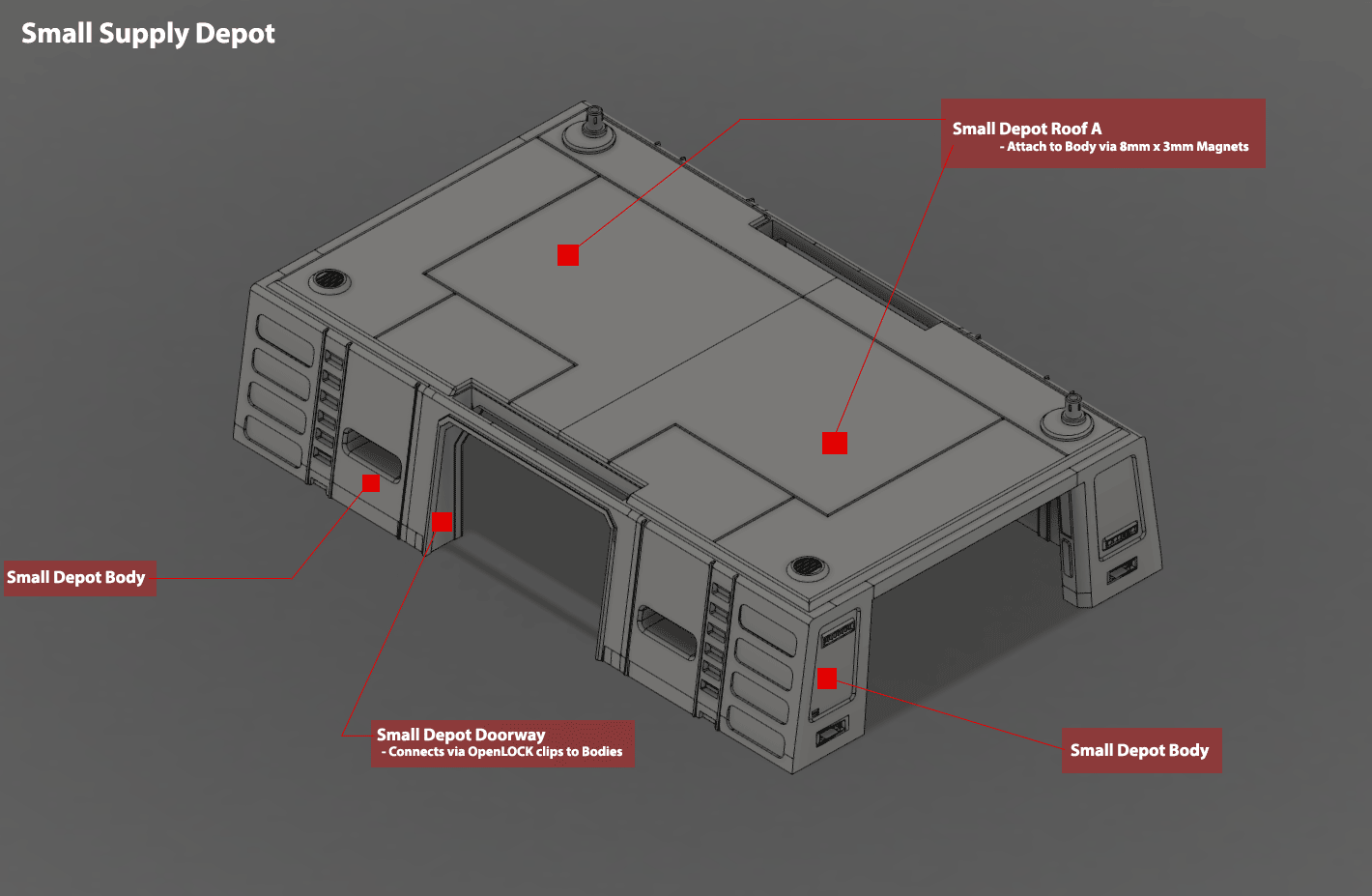 Small Supply Depot

Small Depot Roof A
- Attach to Body via 8mm x 3mm Magnets

Small Depot Body

Small Depot Doorway
- Connects via OpenLOCK clips to Bodies

Small Depot Body