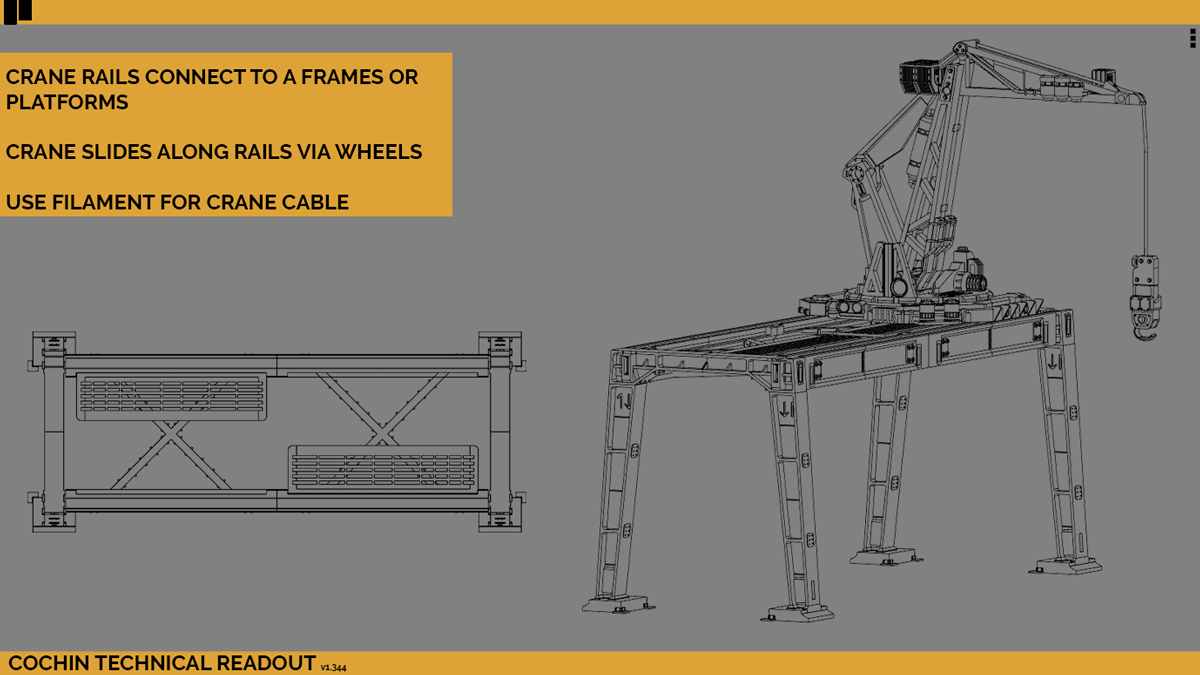 CRANE RAILS CONNECT TO A FRAMES OR PLATFORMS

CRANE SLIDES ALONG RAILS VIA WHEELS

USE FILAMENT FOR CRANE CABLE

COCHIN TECHNICAL READOUT v1.344