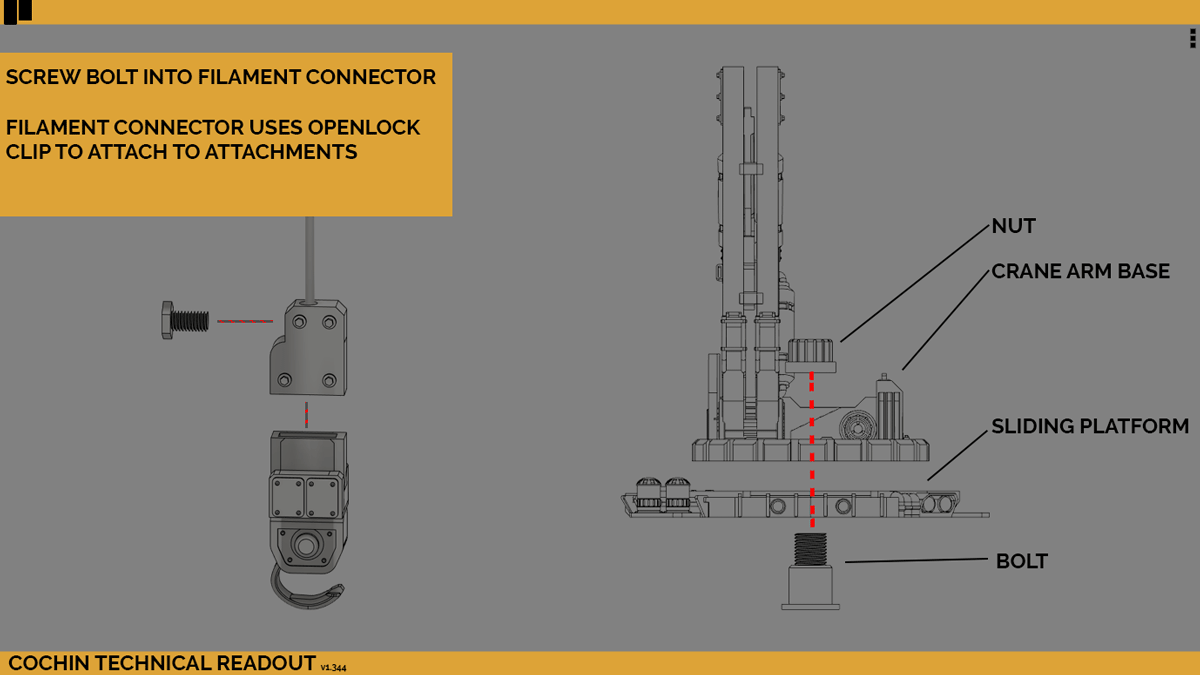 SCREW BOLT INTO FILAMENT CONNECTOR

FILAMENT CONNECTOR USES OPENLOCK CLIP TO ATTACH TO ATTACHMENTS

NUT

CRANE ARM BASE

SLIDING PLATFORM

BOLT

COCHIN TECHNICAL READOUT v1.344