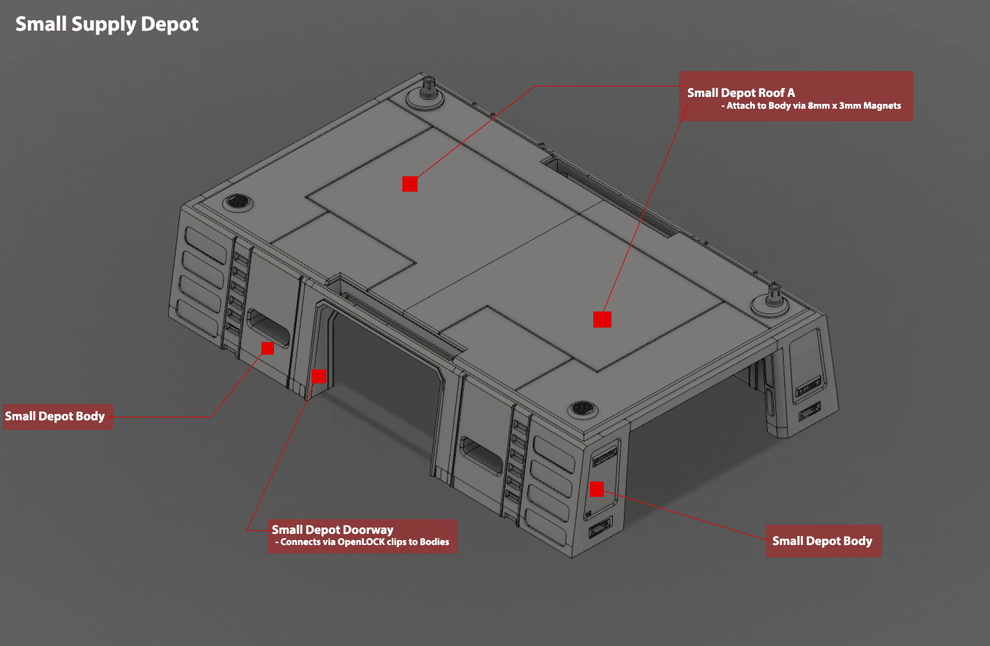 Small Supply Depot

Small Depot Roof A
- Attach to Body via 8mm x 3mm Magnets

Small Depot Body

Small Depot Doorway
- Connects via OpenLOCK clips to Bodies

Small Depot Body